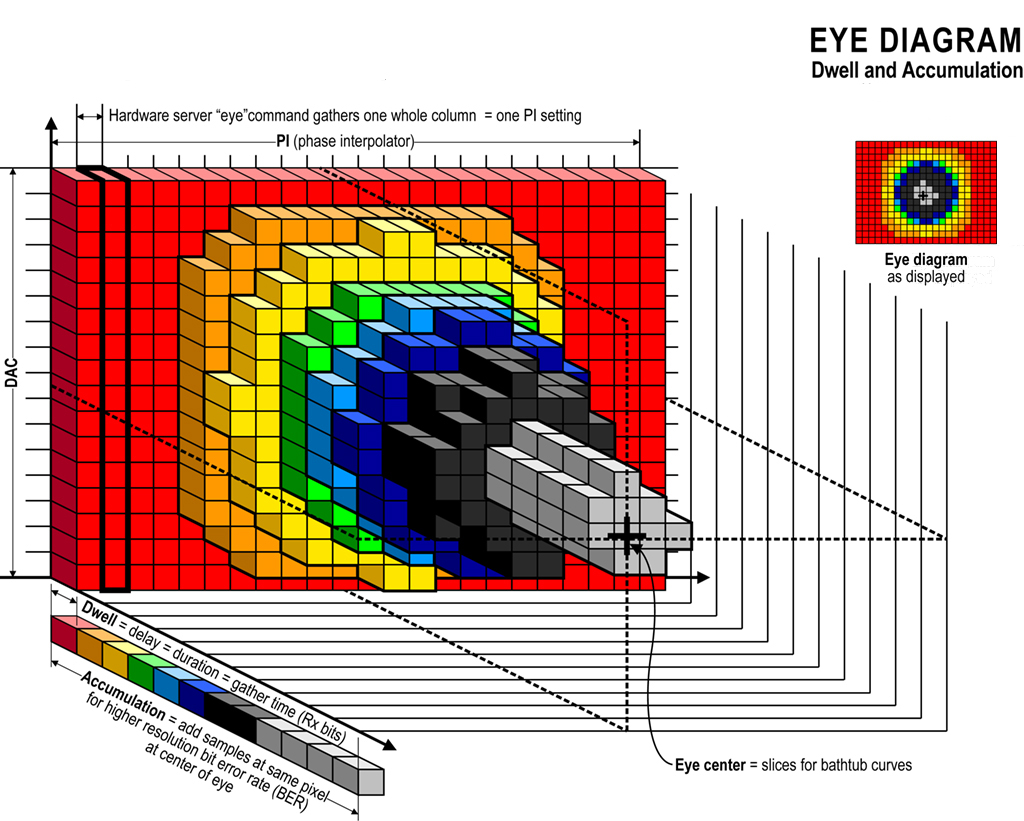 EYE DIAGRAM
Dwell and Accumulation

Hardware server "eye"command gathers one whole column = one PI setting

PI (phase interpolator)

DAC

Eye diagram
as displayed

Dwell = delay = duration = gather time (Rx bits)

Accumulation = add samples at same pixel for higher resolution bit error rate (BER) at center of eye

Eye center = slices for bathtub curves